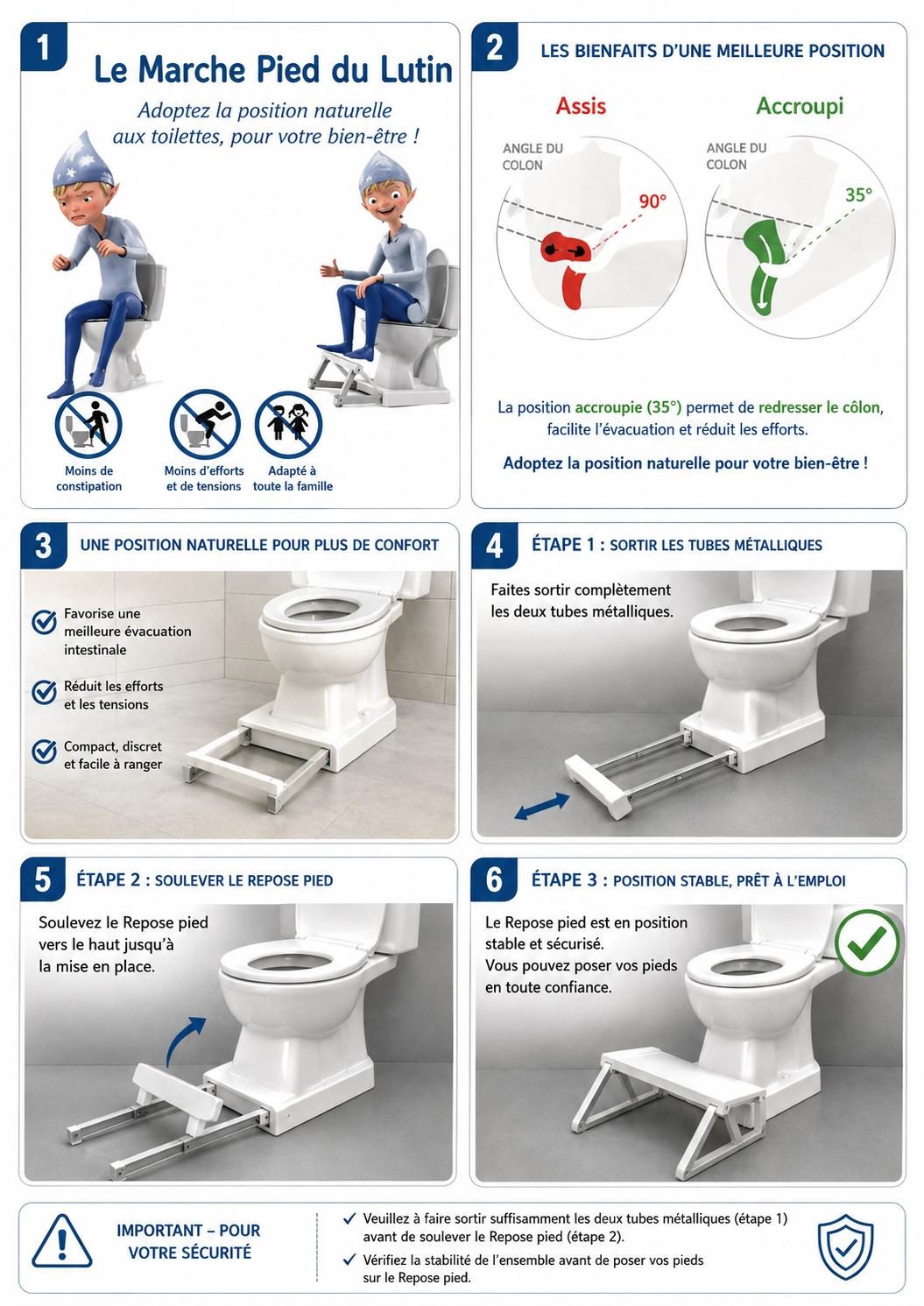 1

Le Marche Pied du Lutin

Adoptez la position naturelle aux toilettes, pour votre bien-être !

Moins de constipation

Moins d'efforts et de tensions

Adapté à toute la famille

2

LES BIENFAITS D'UNE MEILLEURE POSITION

Assis

ANGLE DU COLON

90°

Accroupi

ANGLE DU COLON

35°

La position accroupie (35°) permet de redresser le côlon, facilite l'évacuation et réduit les efforts.

Adoptez la position naturelle pour votre bien-être !

3

UNE POSITION NATURELLE POUR PLUS DE CONFORT

Favorise une meilleure évacuation intestinale

Réduit les efforts et les tensions

Compact, discret et facile à ranger

4

ÉTAPE 1 : SORTIR LES TUBES MÉTALLIQUES

Faites sortir complètement les deux tubes métalliques.

5

ÉTAPE 2 : SOULEVER LE REPOSE PIED

Soulevez le Repose pied vers le haut jusqu'à la mise en place.

6

ÉTAPE 3 : POSITION STABLE, PRÊT À L'EMPLOI

Le Repose pied est en position stable et sécurisé.
Vous pouvez poser vos pieds en toute confiance.

IMPORTANT – POUR VOTRE SÉCURITÉ

✓ Veuillez à faire sortir suffisamment les deux tubes métalliques (étape 1) avant de soulever le Repose pied (étape 2).

✓ Vérifiez la stabilité de l'ensemble avant de poser vos pieds sur le Repose pied.